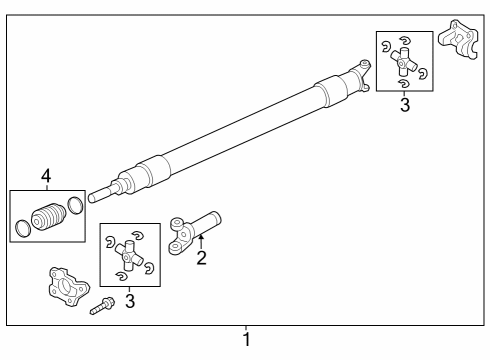 3
4
2
3
1