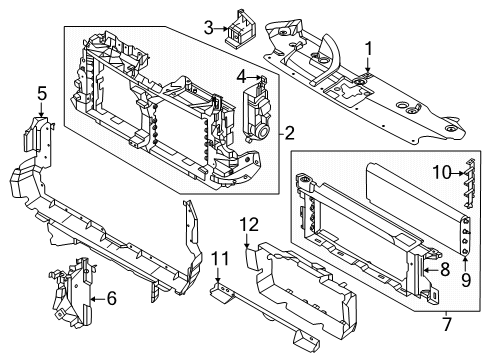 3
1
4
5
2
10
12
11
8
9
6
7