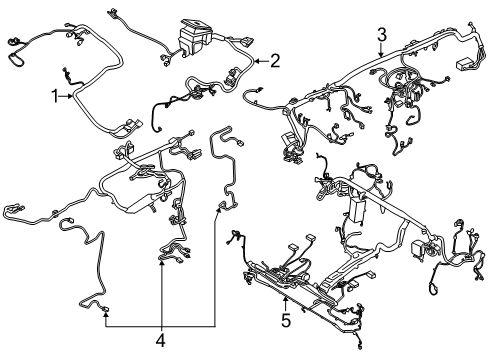 1
2
3
4
5