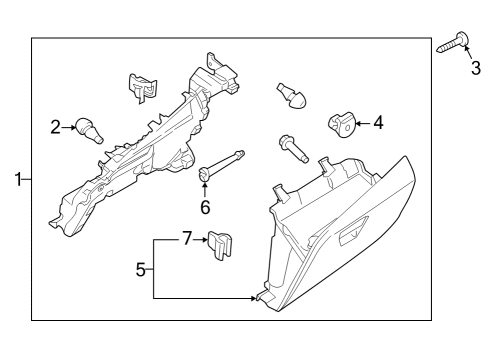 3
2
4
1
6
7
5