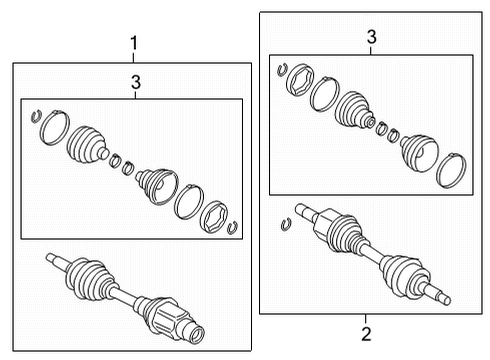 1
3
3
2