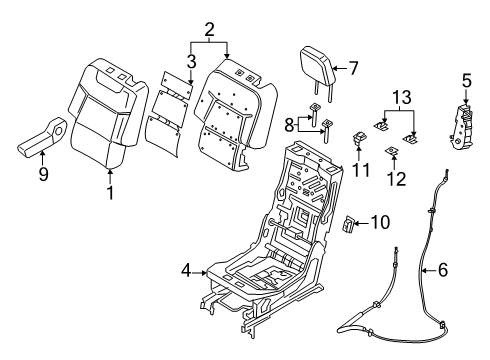 2
3
7
5
13
8
9
1
11
12
10
4
6