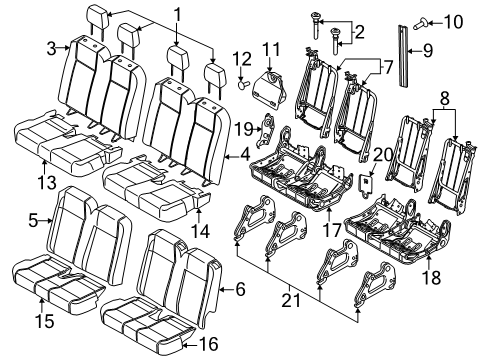 1
2
10
3
12
11
7
9
8
19
4
20
13
14
17
5
18
6
21
15
16