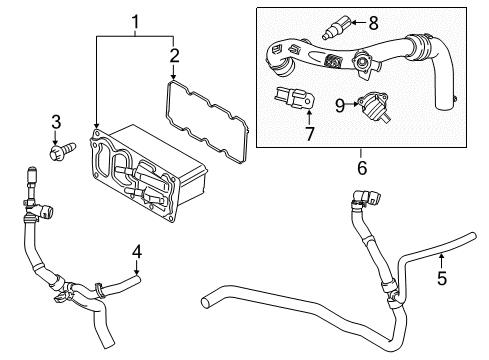 1
2
8
3
9
7
6
4
5