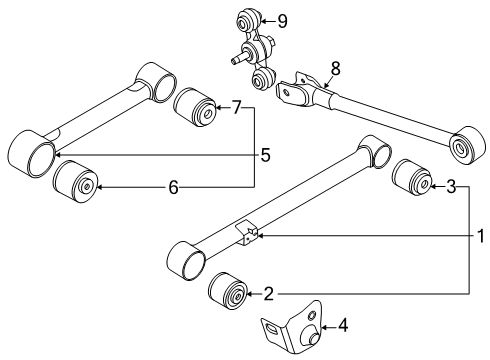 9
8
7
5
6
3
1
2
4