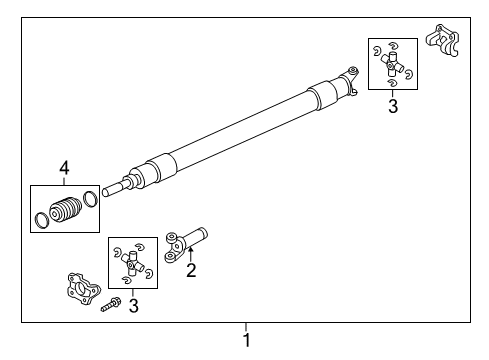 3
4
2
3
1