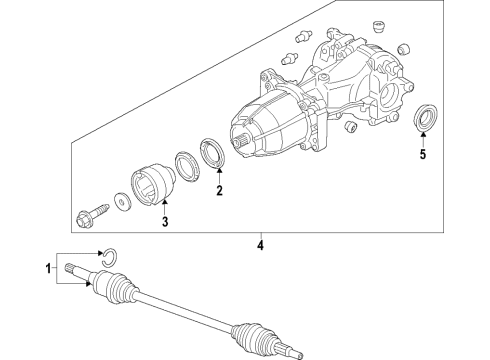 5

2

3

4

1