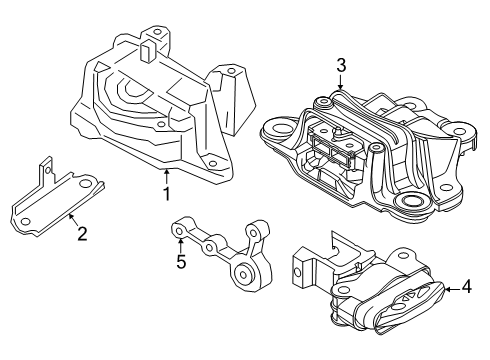 3
1
2
5
4