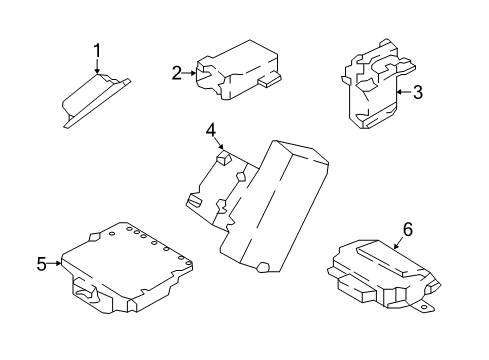 1
2
3
4
5
6