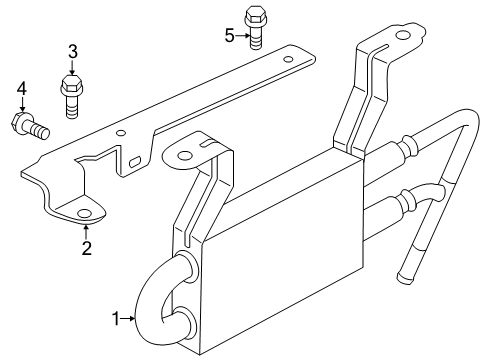 5
3
4
2
1