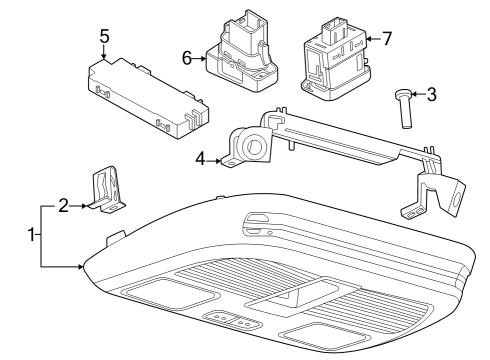 5
6
7
3
4
2
1