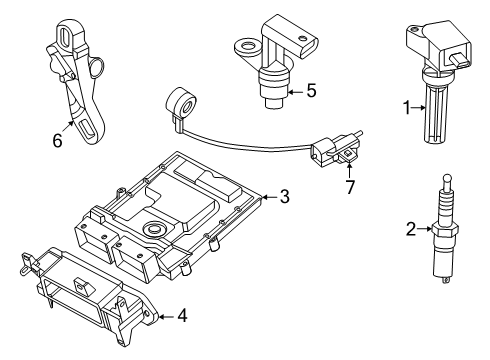 6
5
1
7
3
2
4