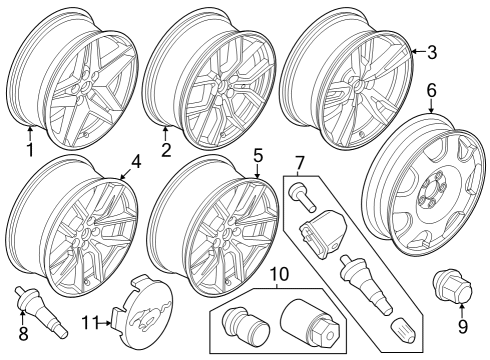 1
2
3
6
4
5
7
10
8
11
9