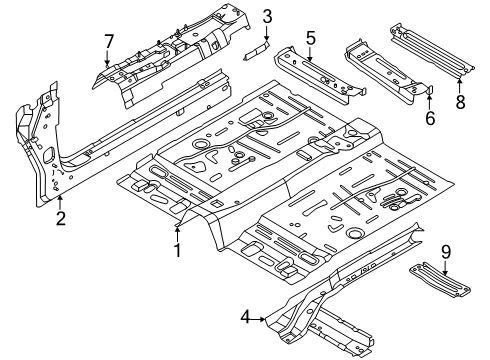 7
3
5
8
6
2
1
9
4