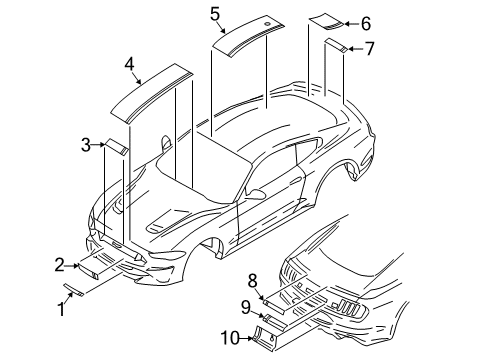 5
6
7
4
3
2
1
8
9
10