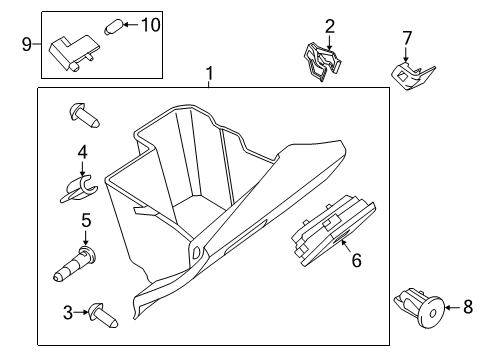 9
10
2
7
1
4
5
6
3
8