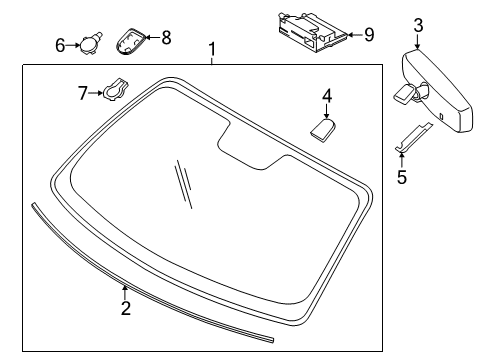 6
8
9
3
1
7
4
5
2