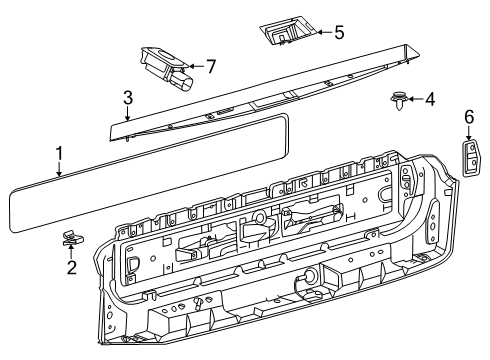 5
7
3
4
6
1
2