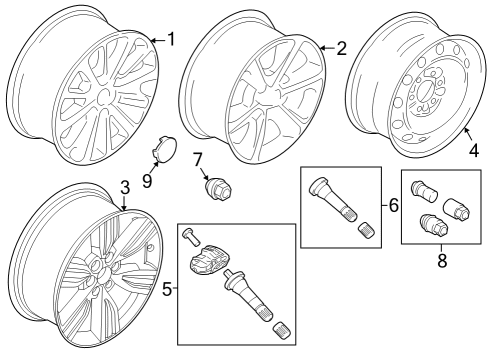 1
2
4
9
7
3
6
8
5