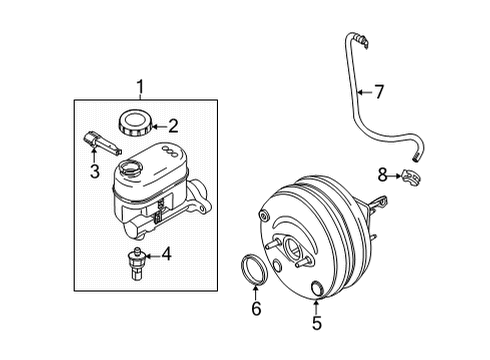 1
2
3
4
7
8
6
5