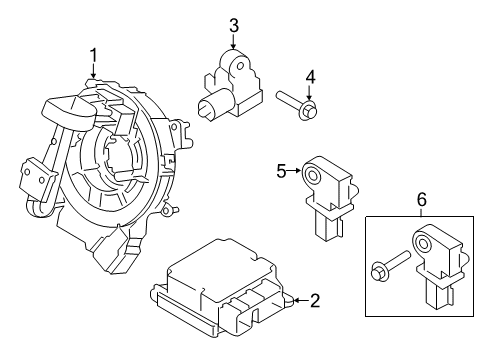 1
3
4
5
6
2