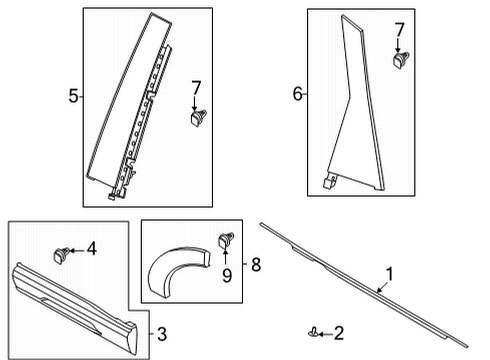 5
7
6
7
4
9
8
1
3
2