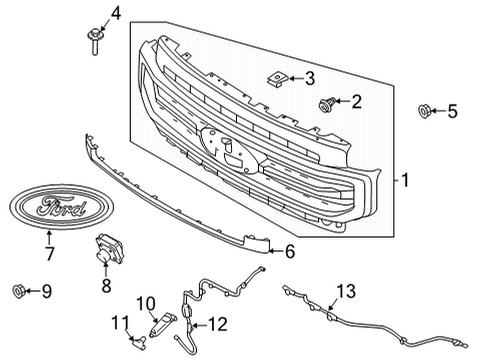 4
3
2
5
1
Ford
7
6
8
9
10
11
12
13