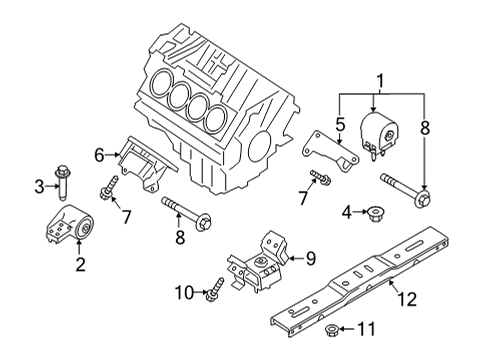 1
5
8
6
3
7
7
4
8
2
9
10
12
11