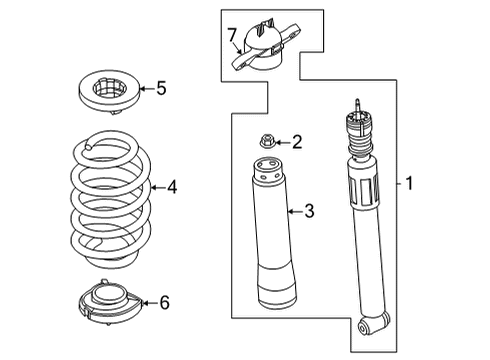 7
5
2
4
1
3
6