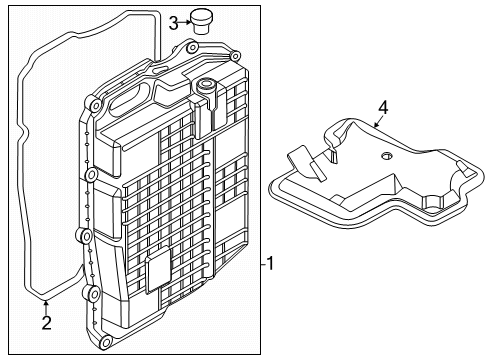 3
4
1
2