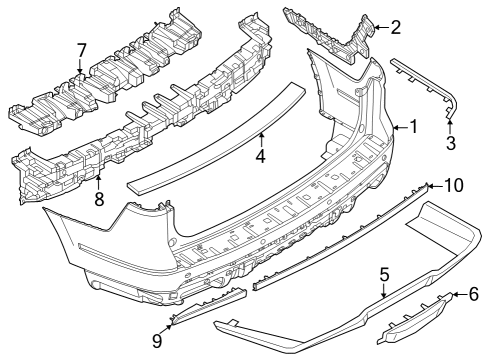 7
2
1
3
4
8
10
5
6
9