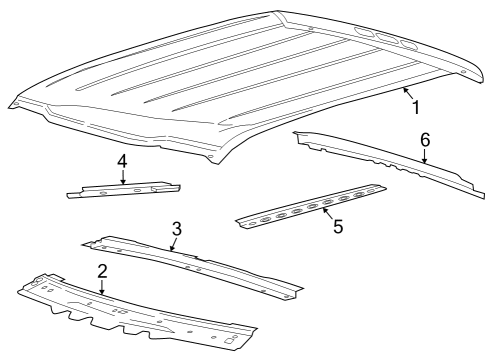 1
6
4
5
3
2