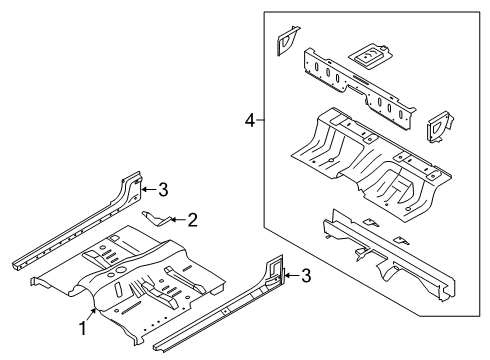 4
3
2
3
1