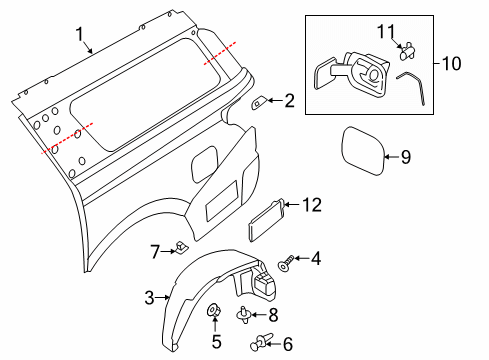 1
11
10
2
9
12
7
4
3
8
5
6