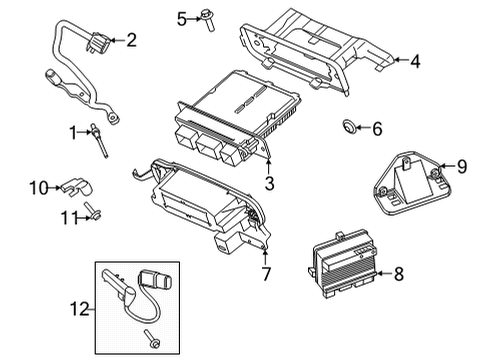 5
2
4
1
6
3
9
10
11
7
8
12