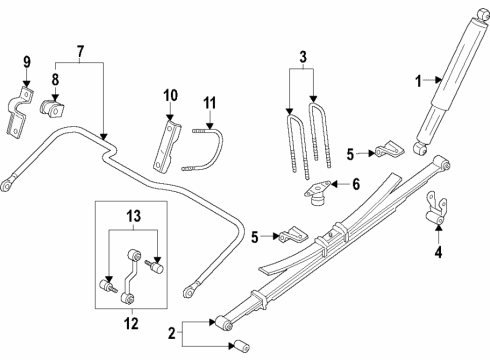 9
7
8
10
11
3
1
5
6
13
5
4
12
2