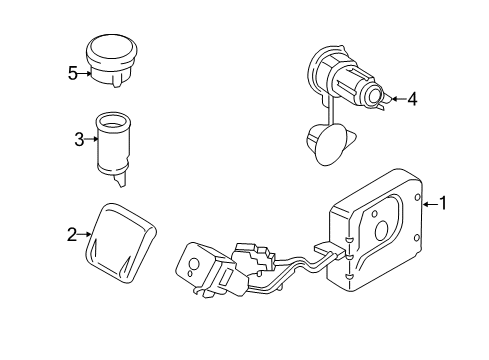 5
4
3
1
2