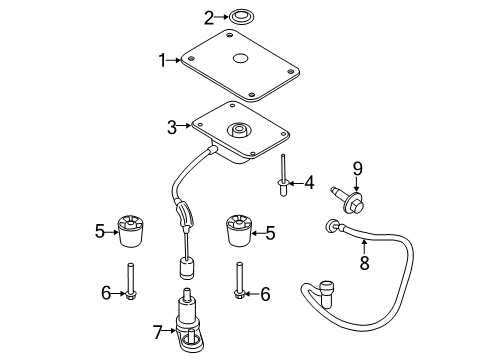 2
1
3
4
9
5
5
8
6
6
7