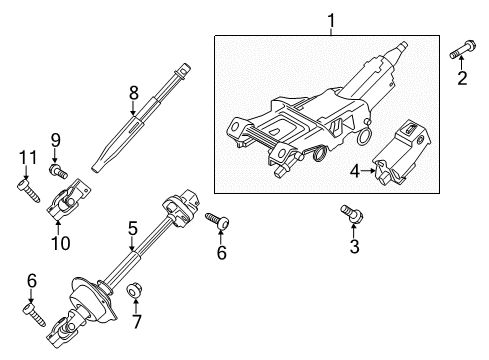 1
2
8
9
11
4
10
5
6
3
6
7