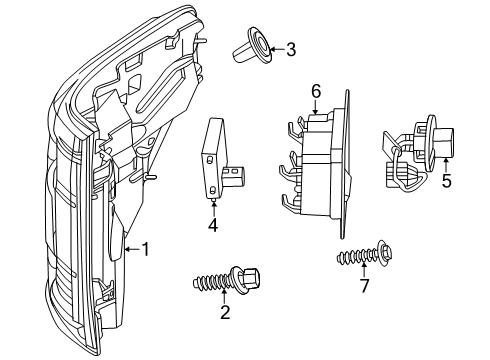 3
6
5
4
1
7
2