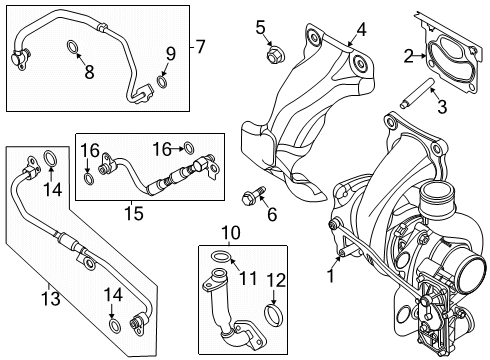 7
8
9
5
4
2
3
16
16
14
15
6
10
11
12
1
13
14