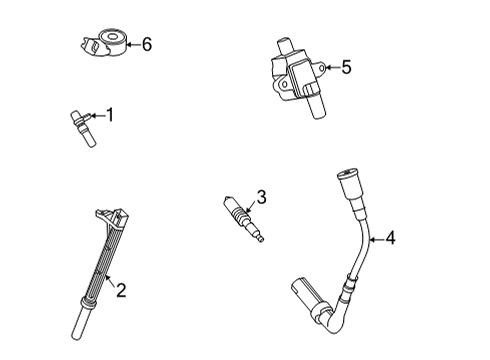 6
5
1
3
4
2