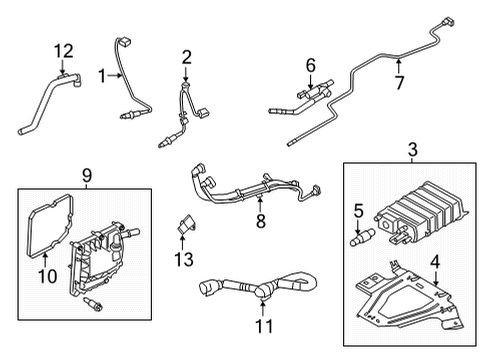 12
1
2
6
7
3
9
8
5
13
10
4
11