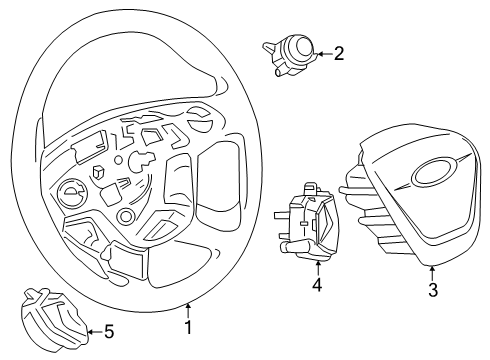 2
3
4
1
5