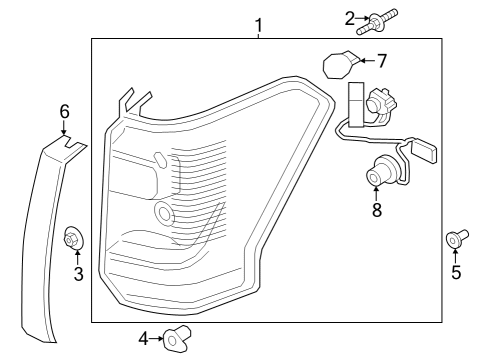 1
2
7
6
8
3
5
4