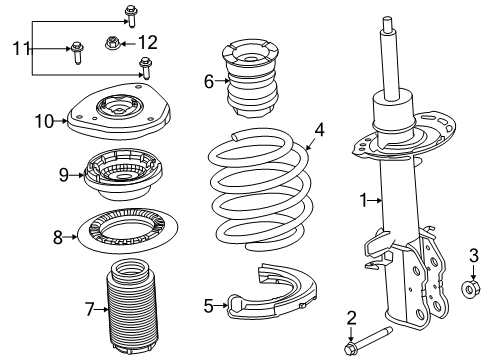 11
12
6
10
4
9
1
8
3
7
5
2