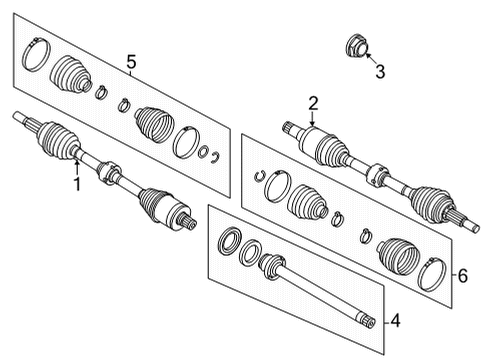 5
3
2
1
6
4