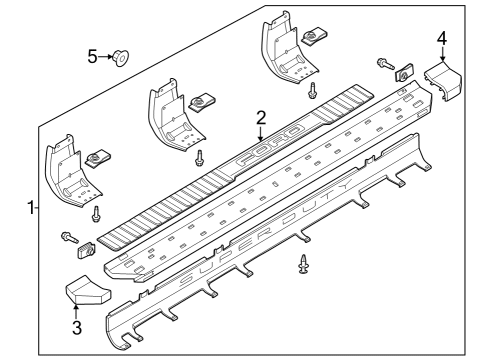 5
4
2
FORD
1
SUPER DUTY
3