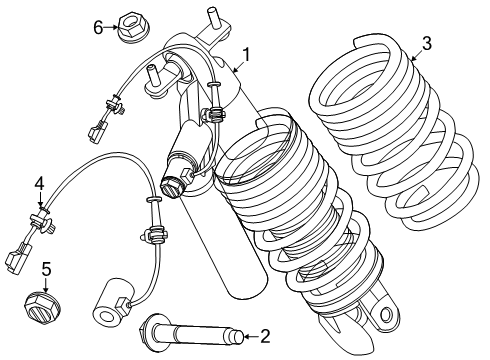 6
1
3
4
5
2