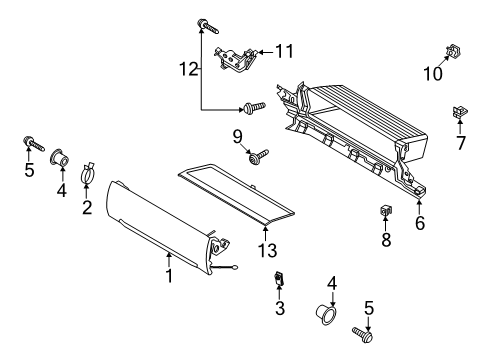 12
11
10
7
9
5
4
2
6
8
13
1
3
4
5